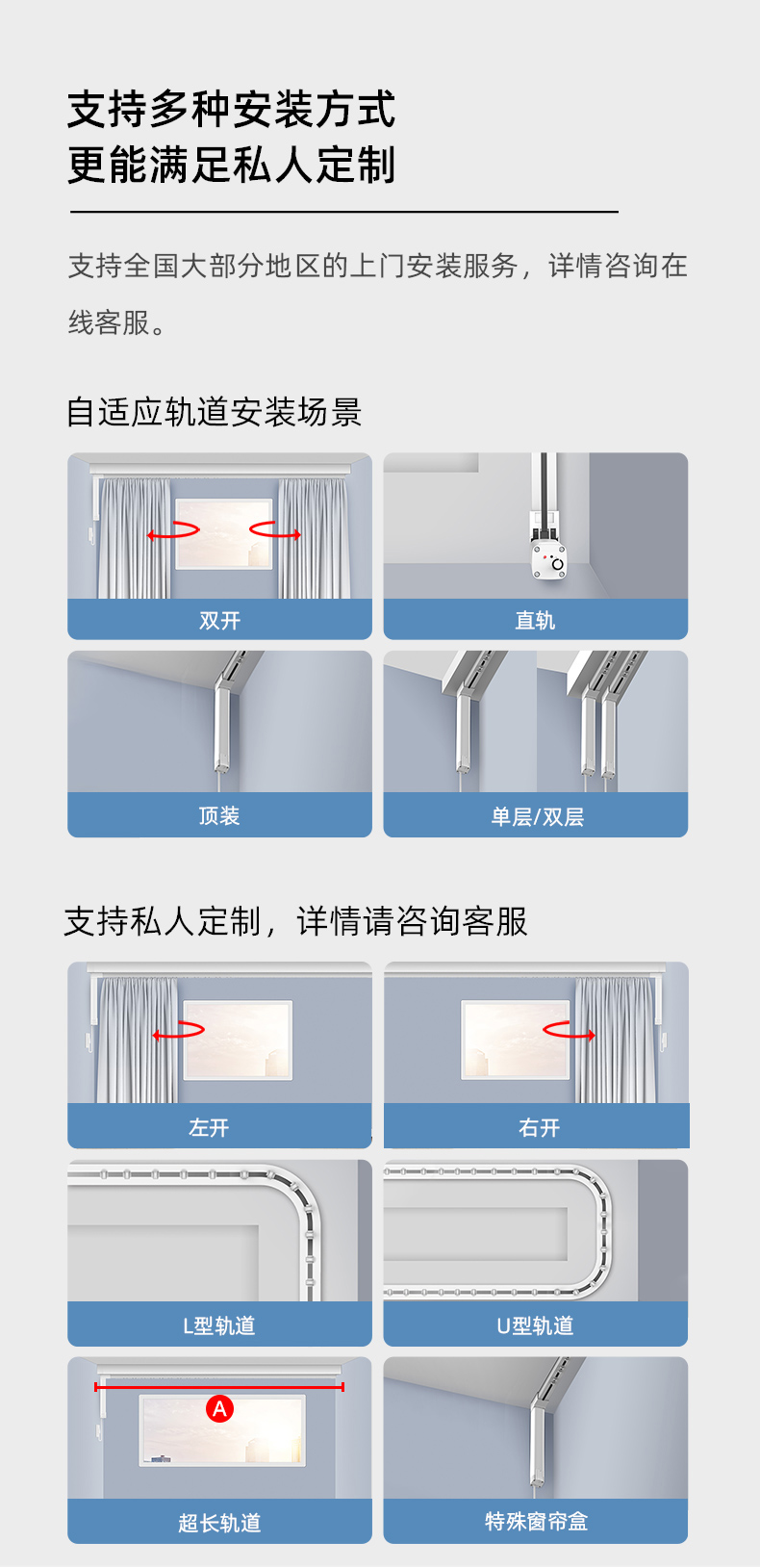 支持多种安装方式
更能满足私人定制

支持全国大部分地区的上门安装服务，详情咨询在线客服。

自适应轨道安装场景

双开

直轨

顶装

单层/双层

支持私人定制，详情请咨询客服

左开

右开

L型轨道

U型轨道

A

超长轨道

特殊窗帘盒