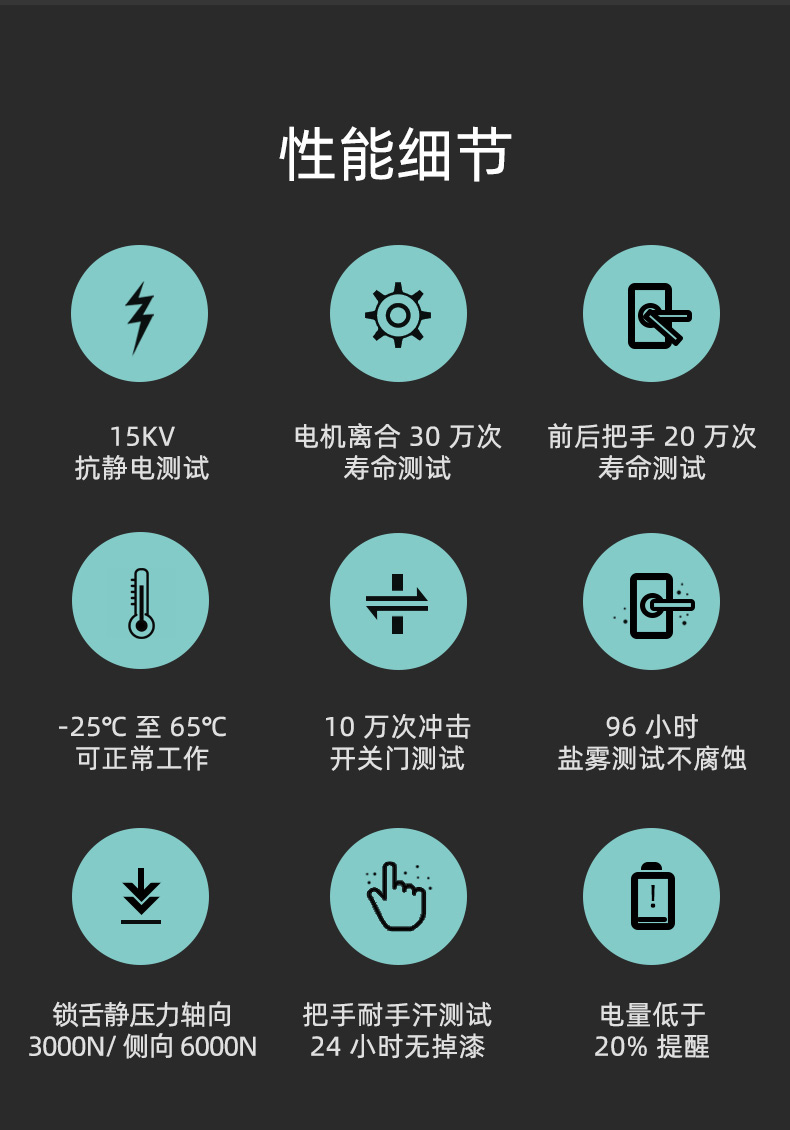 性能细节

15KV
抗静电测试

电机离合30万次
寿命测试

前后把手20万次
寿命测试

-25℃至65℃
可正常工作

10万次冲击
开关门测试

96小时
盐雾测试不腐蚀

锁舌静压力轴向
3000N/侧向6000N

把手耐手汗测试
24小时无掉漆

电量低于
20%提醒